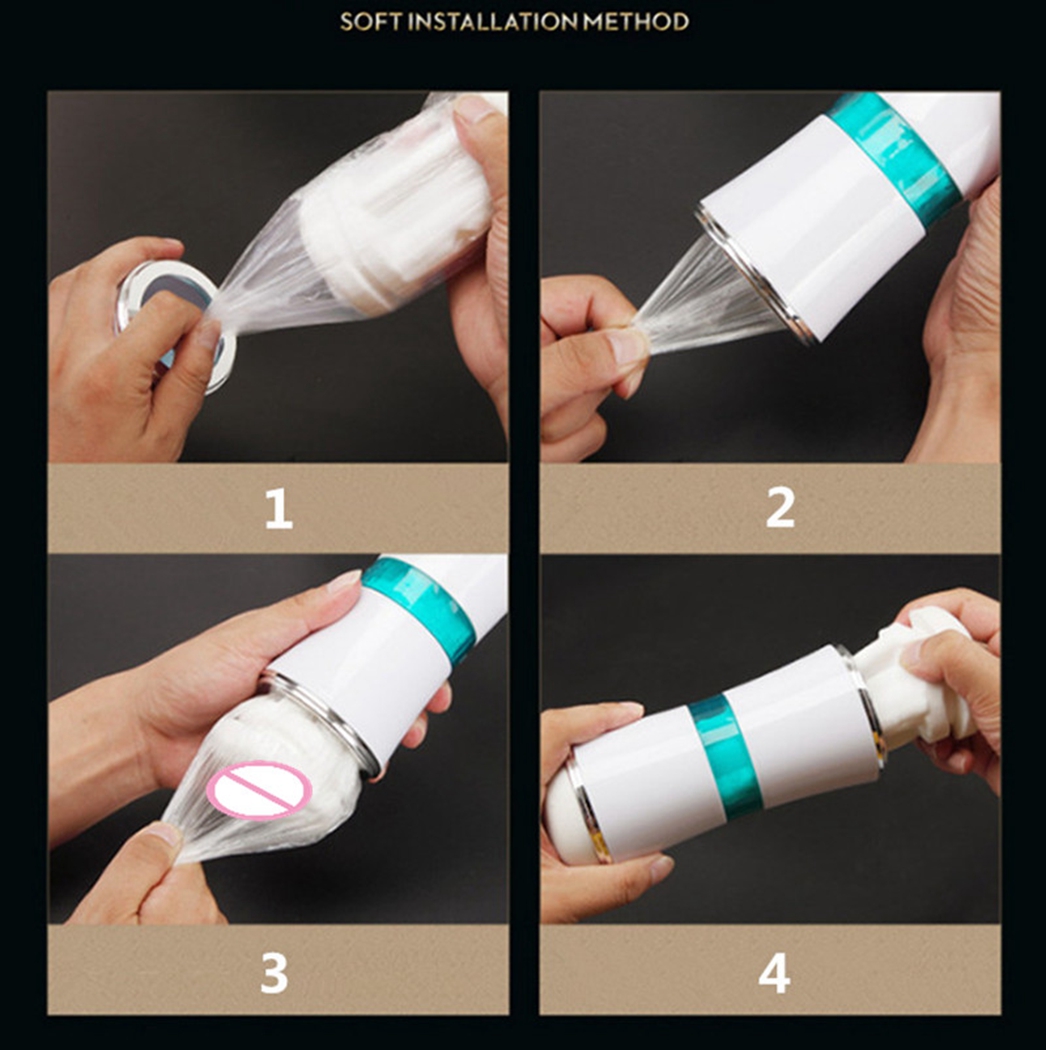 SOFT INSTALLATION METHOD

1

2

3

4