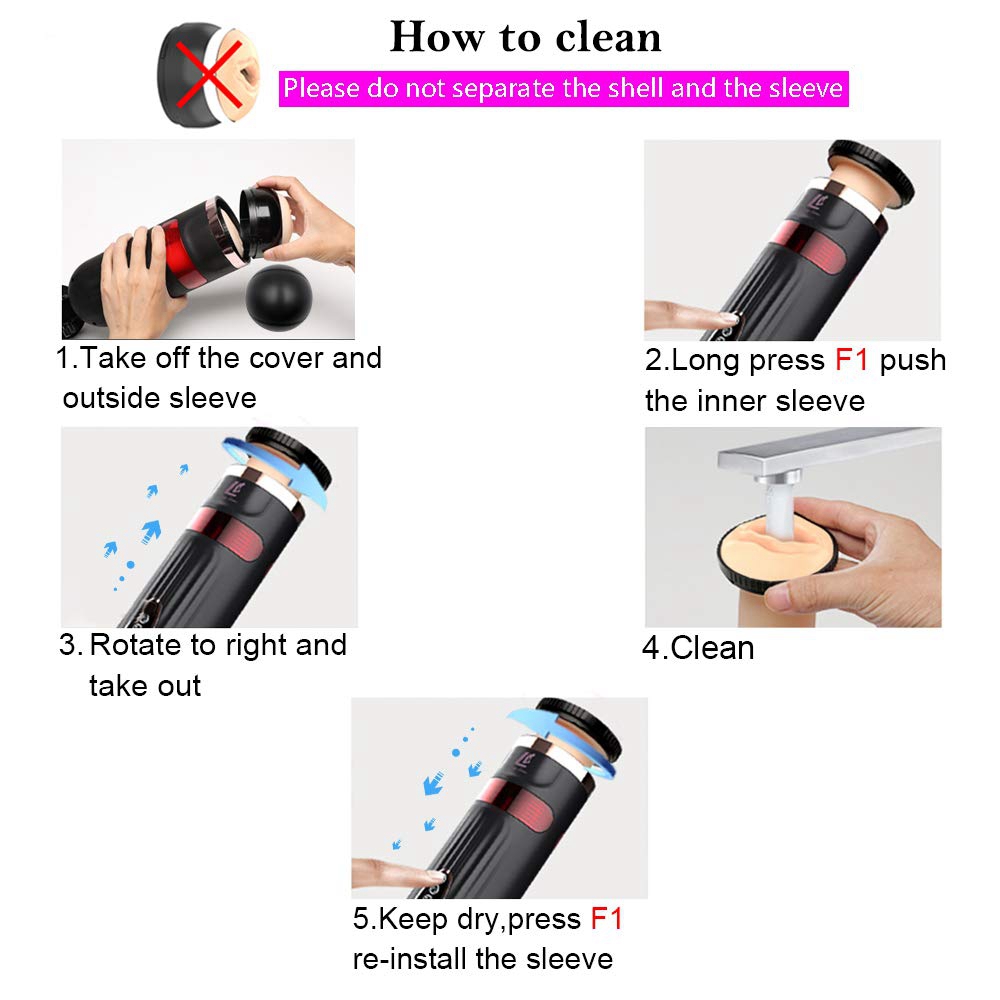 How to clean

Please do not separate the shell and the sleeve

1.Take off the cover and outside sleeve

2.Long press F1 push the inner sleeve

3. Rotate to right and take out

4.Clean

5.Keep dry,press F1 re-install the sleeve